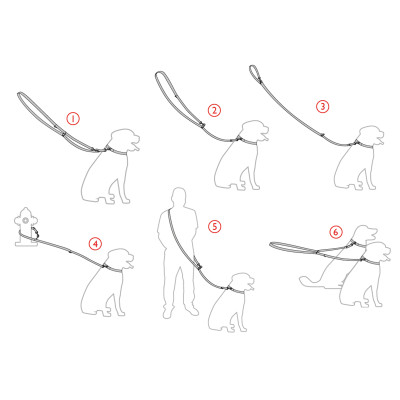 1
2
3
4
5
6